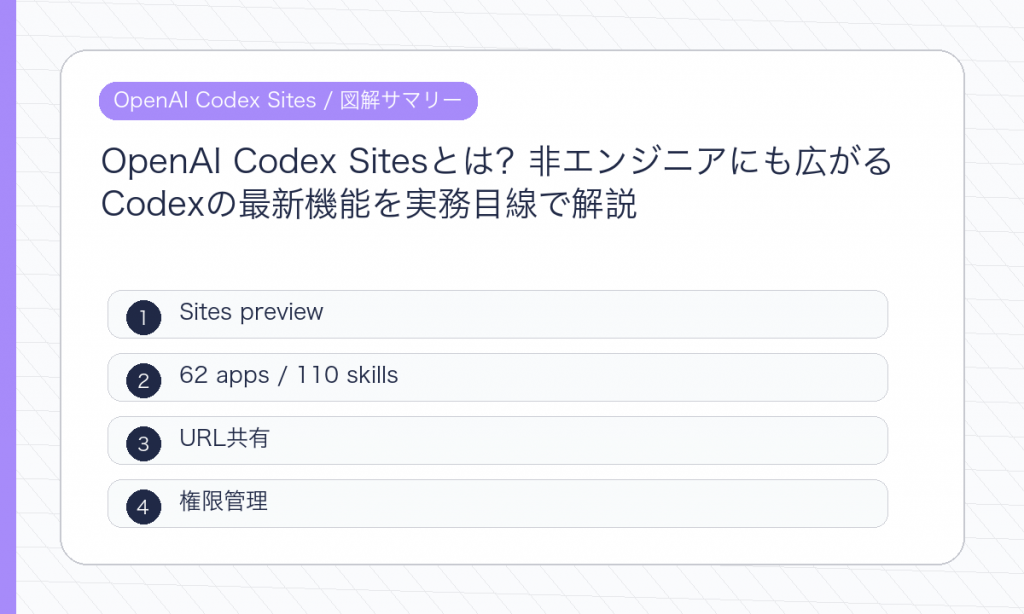 OpenAI Codex Sites / 図解サマリー

OpenAI Codex Sitesとは? 非エンジニアにも広がるCodexの最新機能を実務目線で解説

1 Sites preview

2 62 apps / 110 skills

3 URL共有

4 権限管理